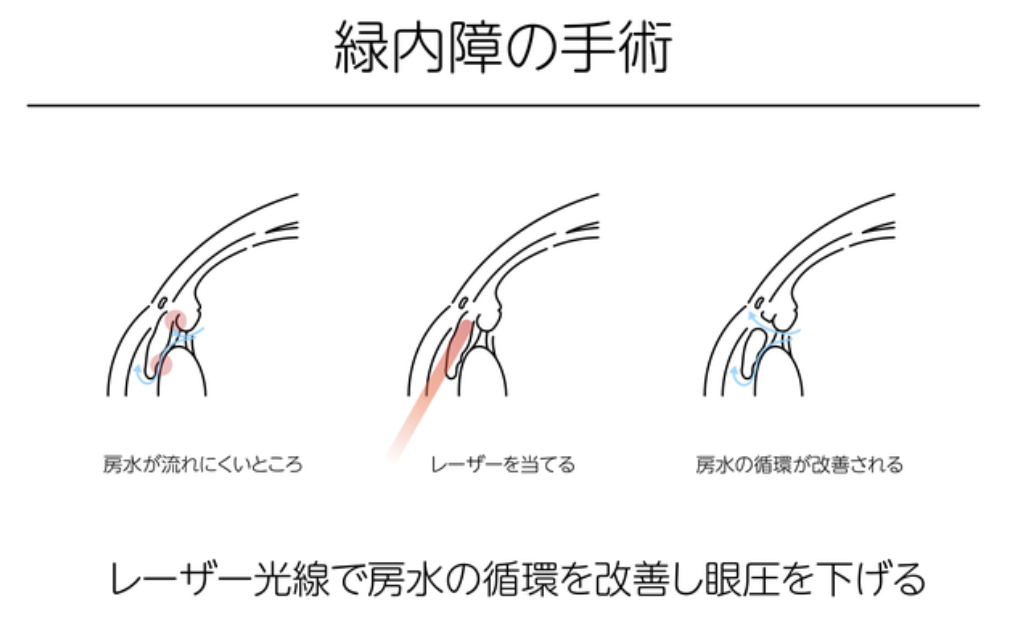 緑内障の手術

房水が流れにくいところ

レーザーを当てる

房水の循環が改善される

レーザー光線で房水の循環を改善し眼圧を下げる